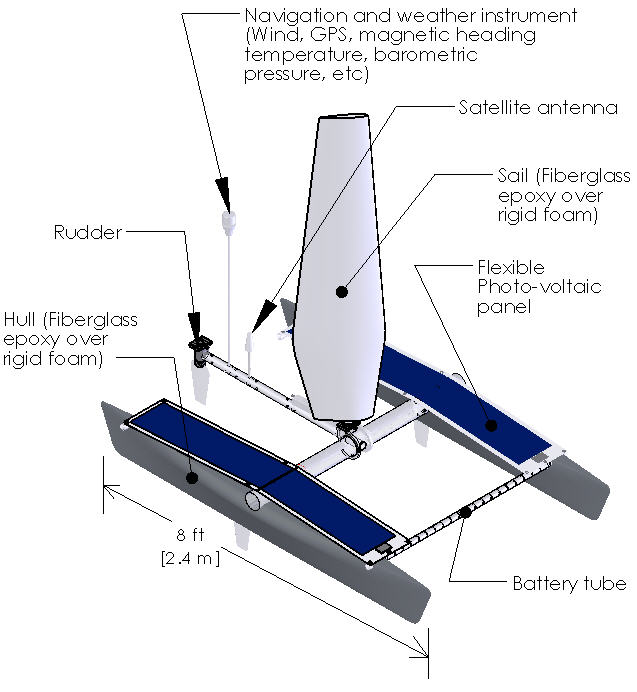 Navigation and weather instrument (Wind, GPS, magnetic heading temperature, barometric pressure, etc)

Satellite antenna

Sail (Fiberglass epoxy over rigid foam)

Rudder

Flexible Photo-voltaic panel

Hull (Fiberglass epoxy over rigid foam)

8 ft
[2.4 m]

Battery tube