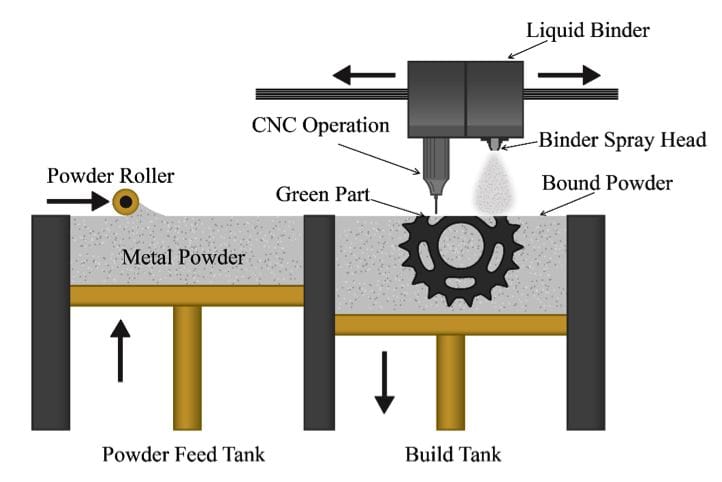 Liquid Binder

CNC Operation

Binder Spray Head

Powder Roller

Green Part

Bound Powder

Metal Powder

Powder Feed Tank

Build Tank