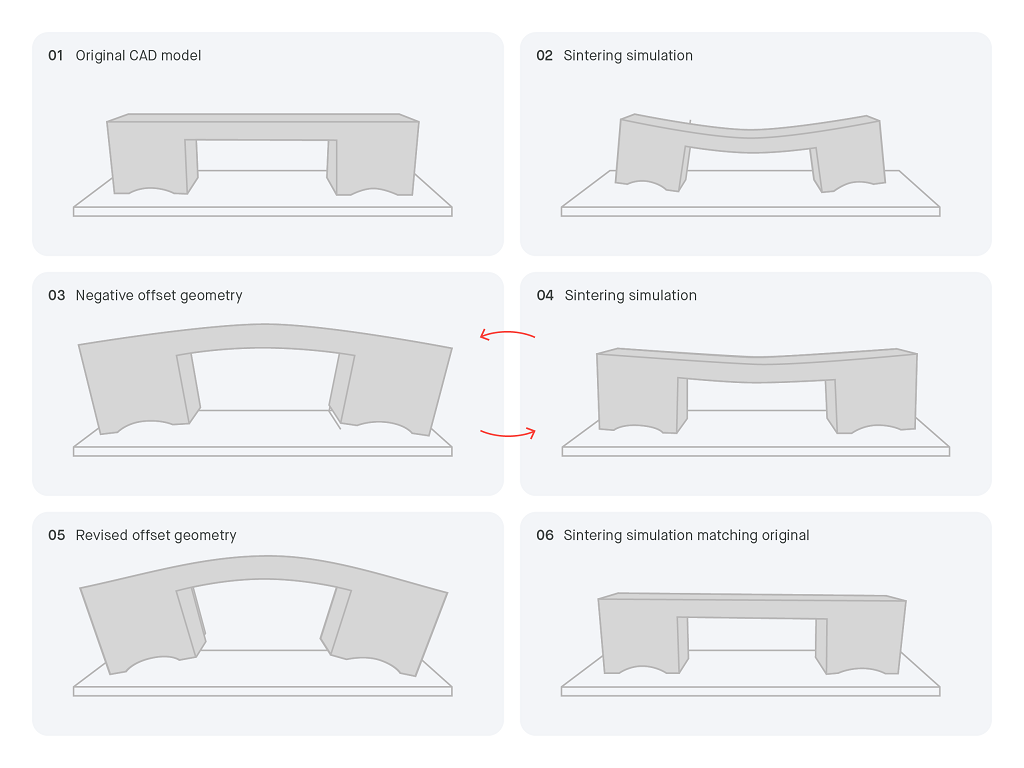 01 Original CAD model

02 Sintering simulation

03 Negative offset geometry

04 Sintering simulation

05 Revised offset geometry

06 Sintering simulation matching original