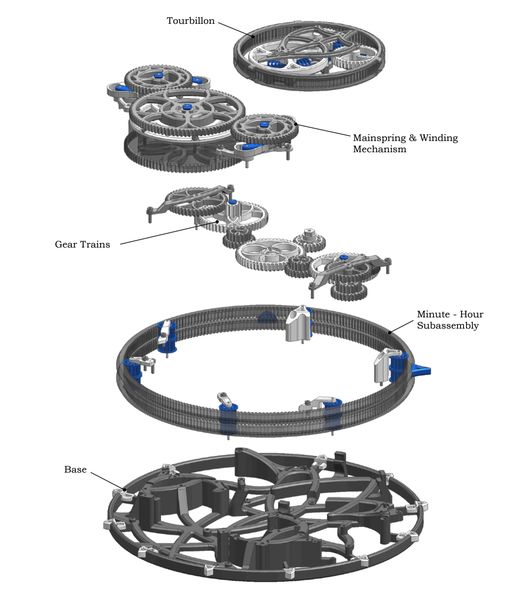 Tourbillon

Mainspring & Winding Mechanism

Gear Trains

Minute - Hour Subassembly

Base