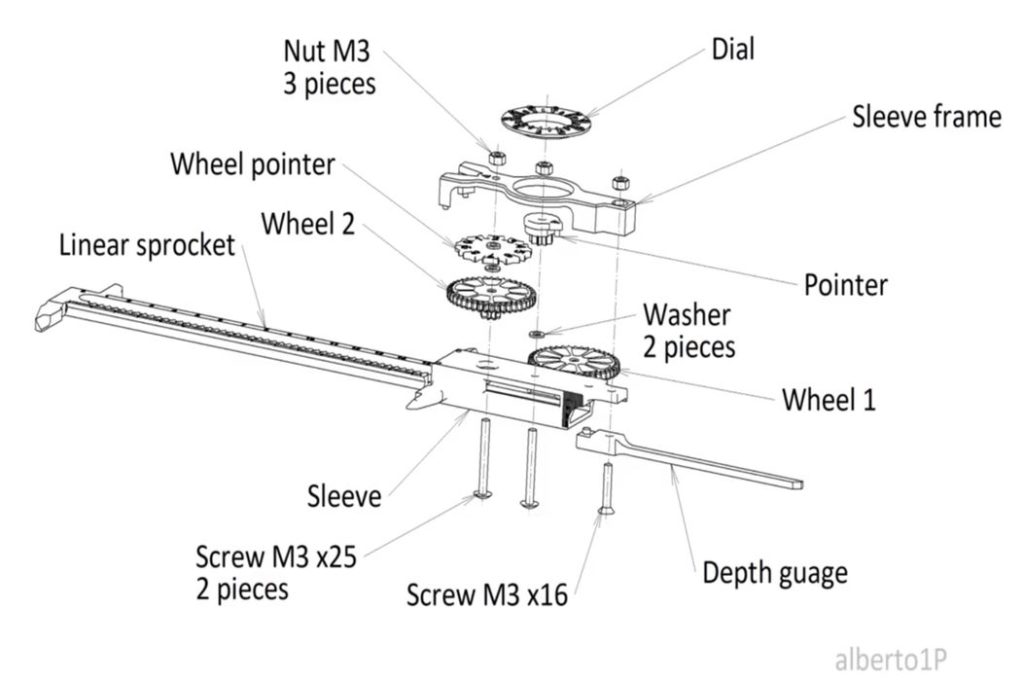 Nut M3
3 pieces

Dial

Sleeve frame

Wheel pointer

Wheel 2

Linear sprocket

Pointer

Washer
2 pieces

Wheel 1

Sleeve

Screw M3 x25
2 pieces

Screw M3 x16

Depth guage

alberto1P