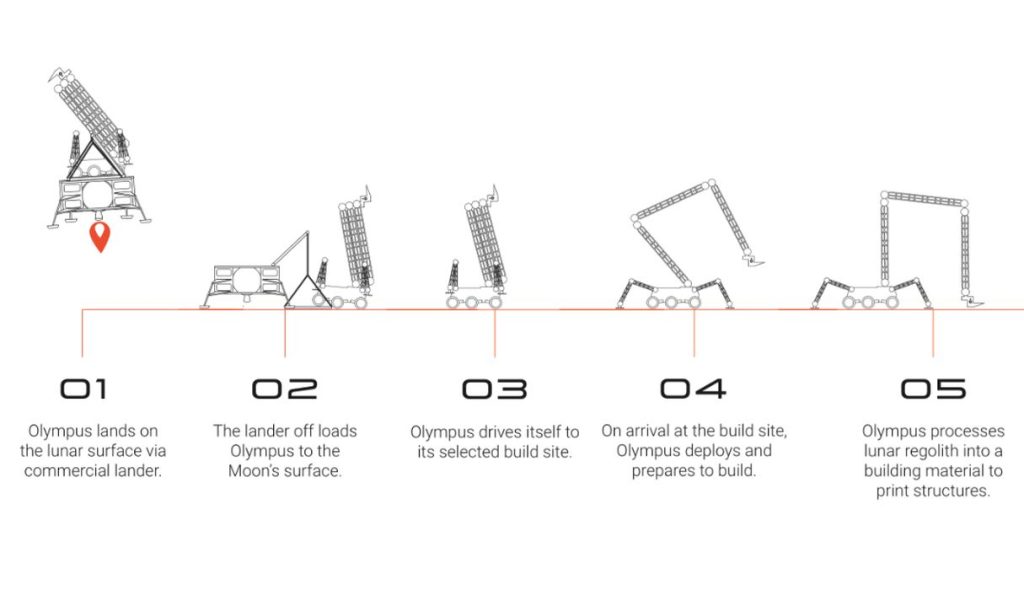 01

Olympus lands on the lunar surface via commercial lander.

02

The lander off loads Olympus to the Moon's surface.

03

Olympus drives itself to its selected build site.

04

On arrival at the build site, Olympus deploys and prepares to build.

05

Olympus processes lunar regolith into a building material to print structures.