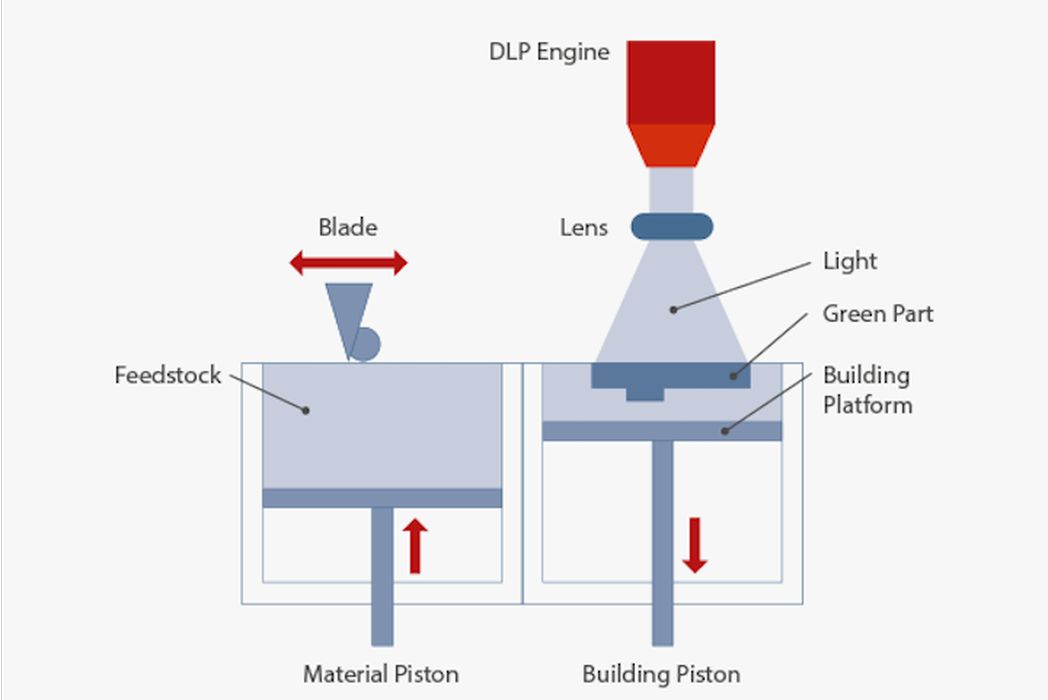 DLP Engine

Blade

Lens

Light

Green Part

Feedstock

Building Platform

Material Piston

Building Piston