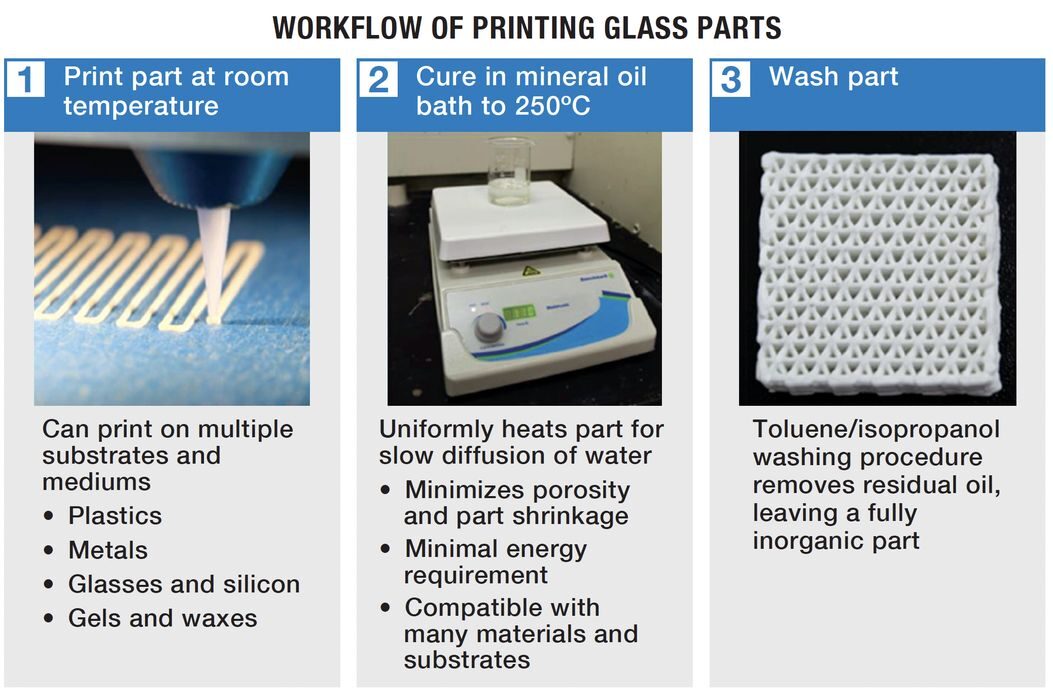 WORKFLOW OF PRINTING GLASS PARTS

1 Print part at room temperature

Can print on multiple substrates and mediums
• Plastics
• Metals
• Glasses and silicon
• Gels and waxes

2 Cure in mineral oil bath to 250ºC

Uniformly heats part for slow diffusion of water
• Minimizes porosity and part shrinkage
• Minimal energy requirement
• Compatible with many materials and substrates

3 Wash part

Toluene/isopropanol washing procedure removes residual oil, leaving a fully inorganic part