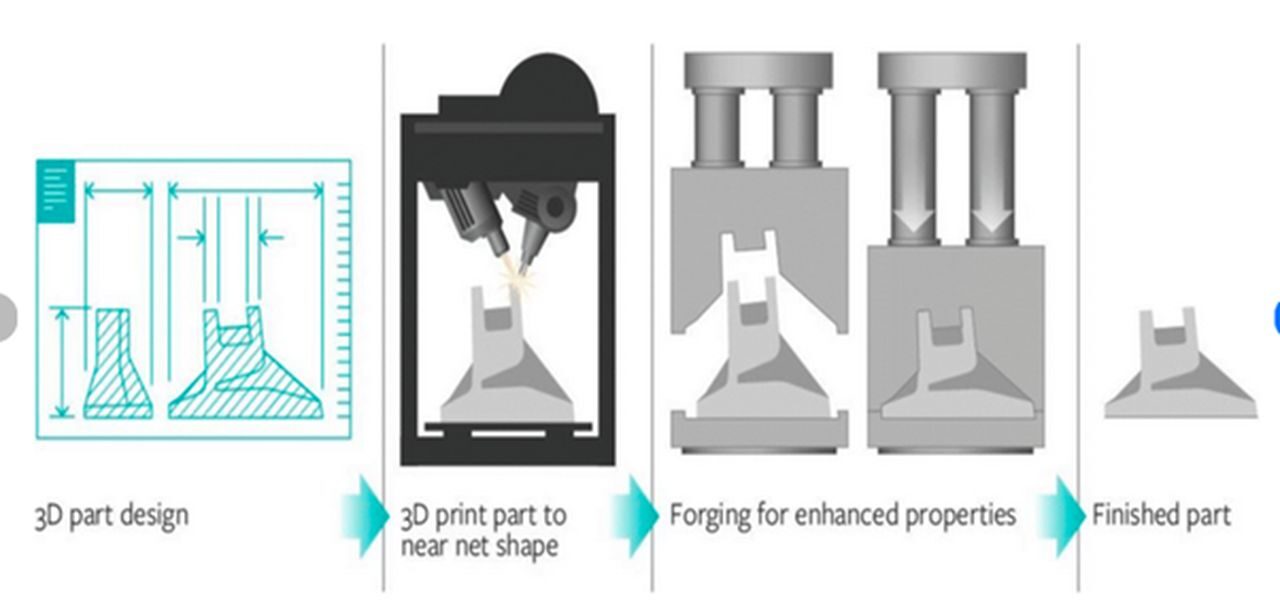 3D part design

3D print part to near net shape

Forging for enhanced properties

Finished part