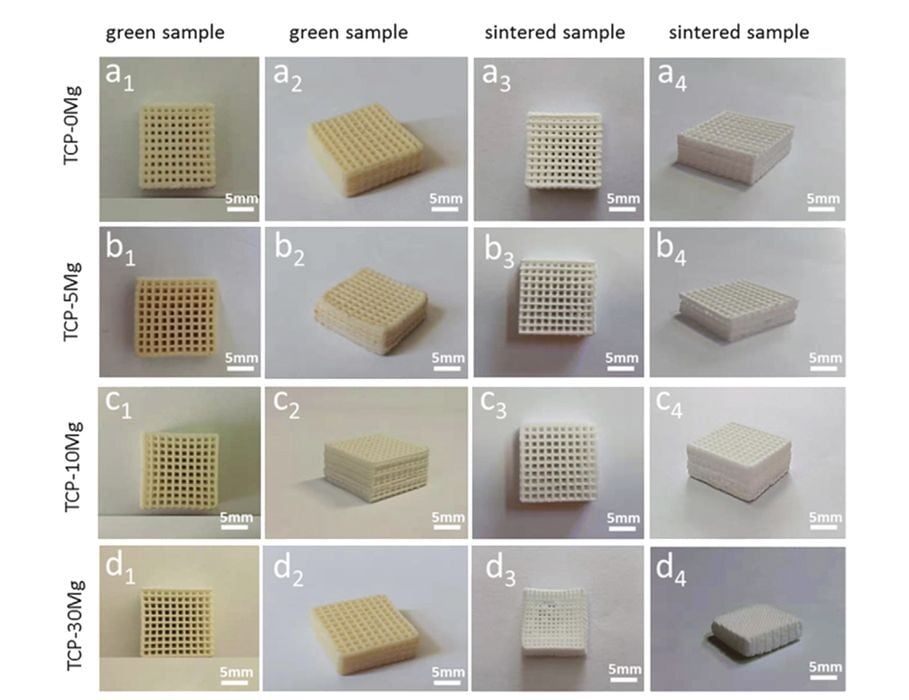 green sample green sample sintered sample sintered sample

TCP-0Mg
$a_1$ 5mm
$a_2$ 5mm
$a_3$ 5mm
$a_4$ 5mm

TCP-5Mg
$b_1$ 5mm
$b_2$ 5mm
$b_3$ 5mm
$b_4$ 5mm

TCP-10Mg
$c_1$ 5mm
$c_2$ 5mm
$c_3$ 5mm
$c_4$ 5mm

TCP-30Mg
$d_1$ 5mm
$d_2$ 5mm
$d_3$ 5mm
$d_4$ 5mm